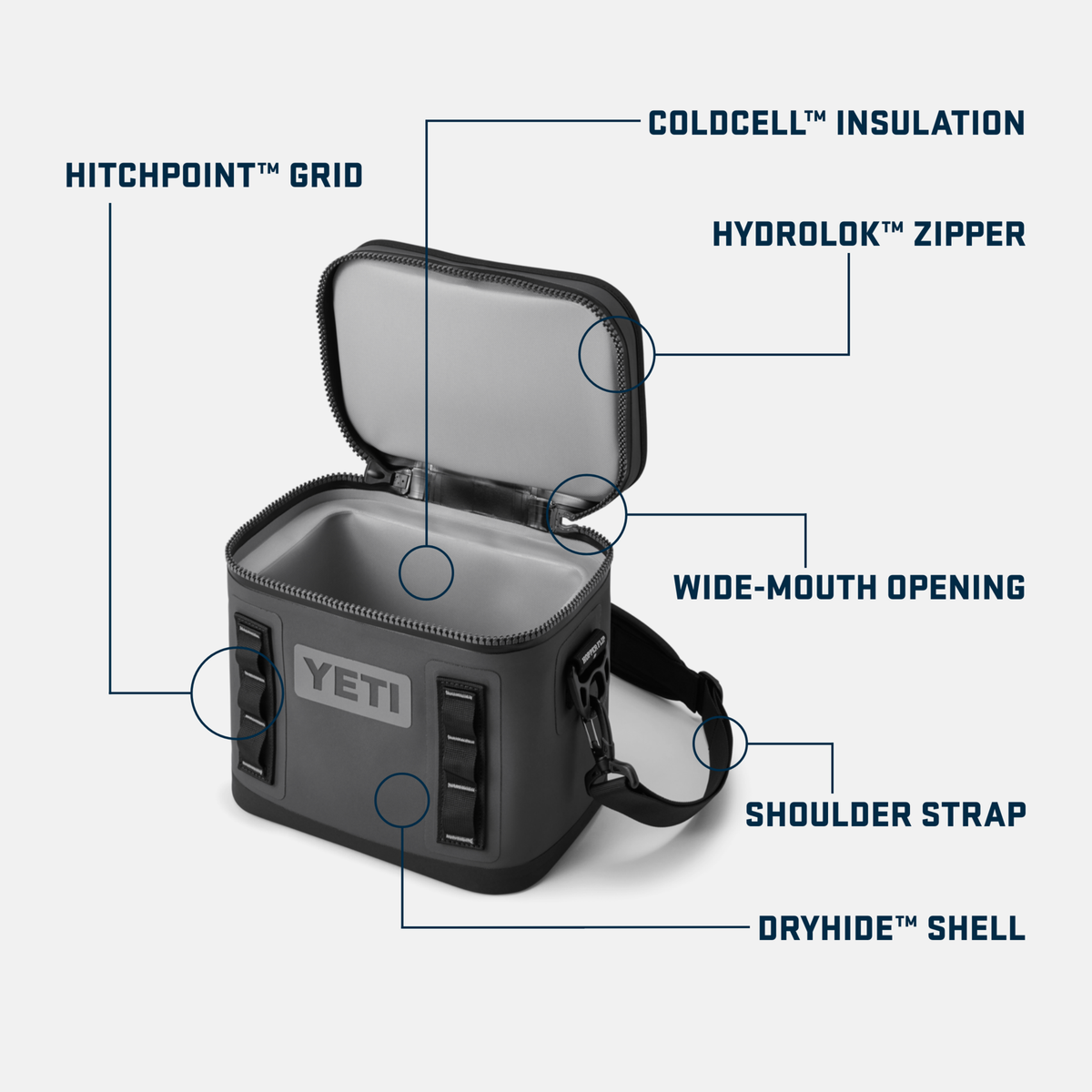 COLDCELL™ INSULATION

HITCHPOINT™ GRID

HYDROLOK™ ZIPPER

WIDE-MOUTH OPENING

YETI

SHOULDER STRAP

DRYHIDE™ SHELL