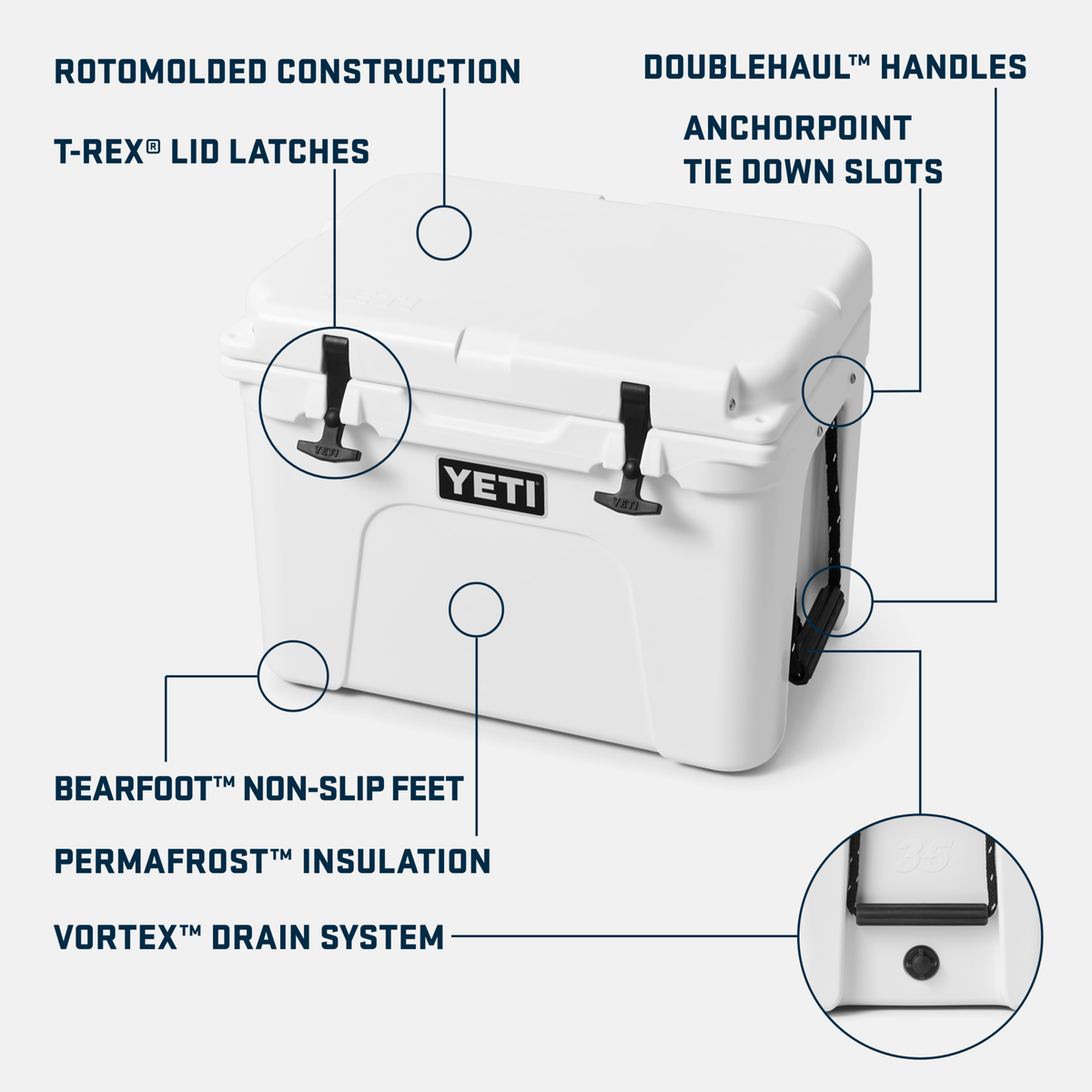 ROTOMOLDED CONSTRUCTION

T-REX® LID LATCHES

DOUBLEHAUL™ HANDLES

ANCHORPOINT TIE DOWN SLOTS

YETI

YETI

YETI

BEARFOOT™ NON-SLIP FEET

PERMAFROST™ INSULATION

VORTEX™ DRAIN SYSTEM

35