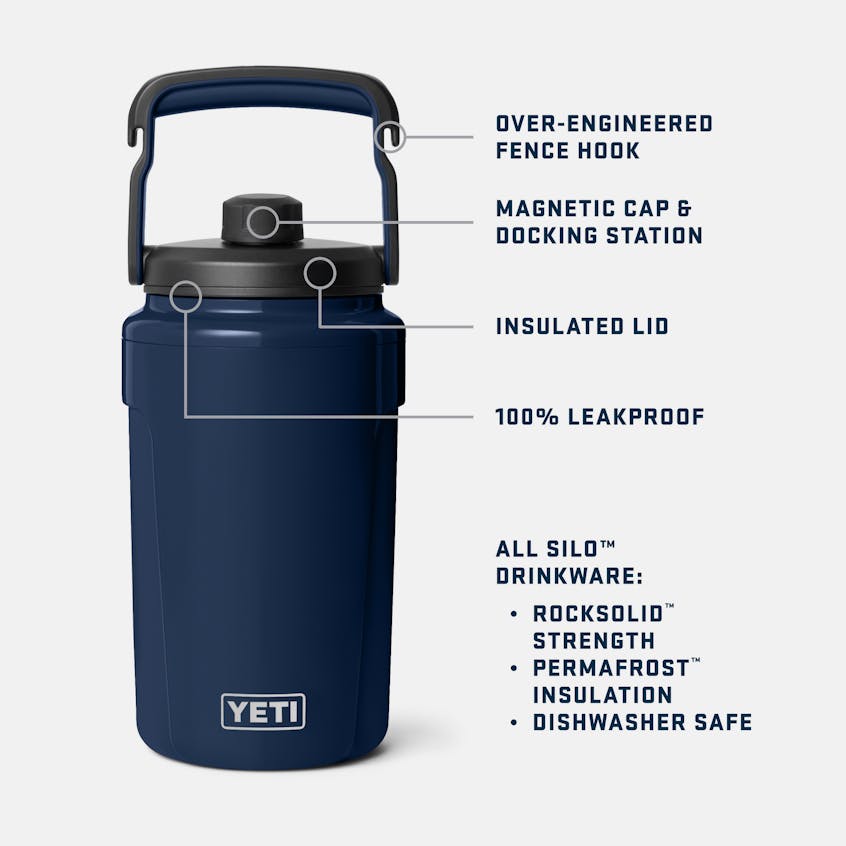 OVER-ENGINEERED FENCE HOOK

MAGNETIC CAP & DOCKING STATION

INSULATED LID

100% LEAKPROOF

ALL SILO™ DRINKWARE:

• ROCKSOLID™ STRENGTH
• PERMAFROST™ INSULATION
• DISHWASHER SAFE

YETI